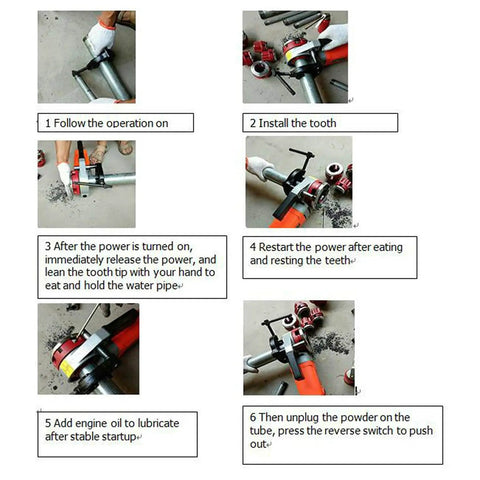 1 Follow the operation on

2 Install the tooth

3 After the power is turned on, immediately release the power, and lean the tooth tip with your hand to eat and hold the water pipe

4 Restart the power after eating and resting the teeth

5 Add engine oil to lubricate after stable startup

6 Then unplug the powder on the tube, press the reverse switch to push out