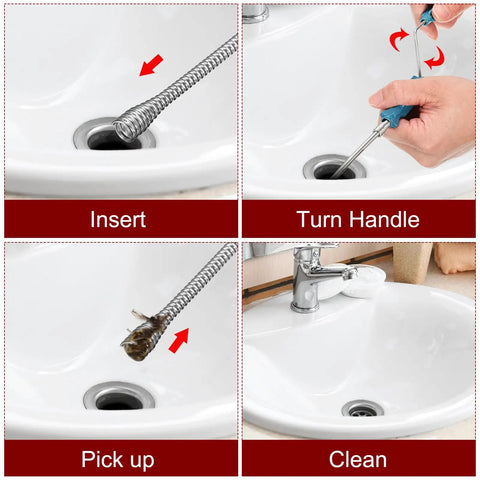 Insert

Turn Handle

Pick up

Clean