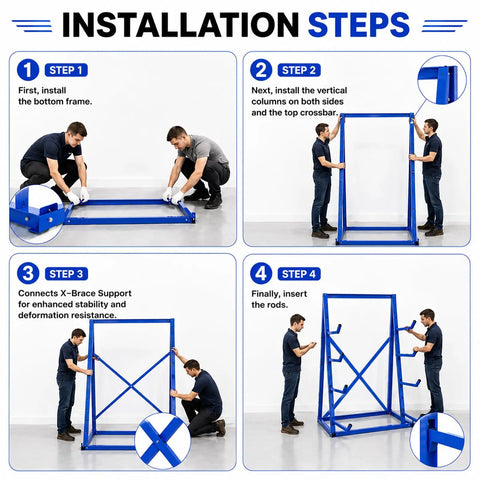 INSTALLATION STEPS

1 STEP 1
First, install the bottom frame.

2 STEP 2
Next, install the vertical columns on both sides and the top crossbar.

3 STEP 3
Connects X-Brace Support for enhanced stability and deformation resistance.

4 STEP 4
Finally, insert the rods.