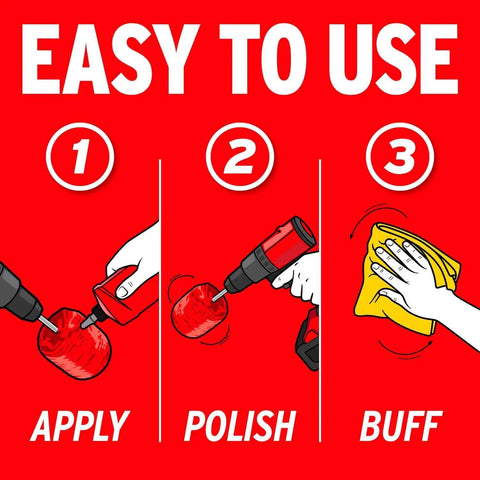 EASY TO USE

1

APPLY

2

POLISH

3

BUFF