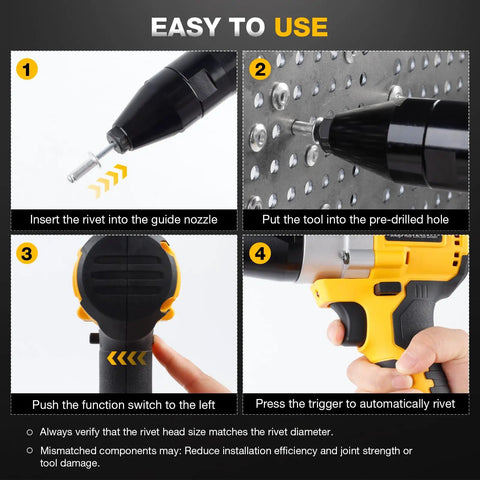 EASY TO USE

1

Insert the rivet into the guide nozzle

2

Put the tool into the pre-drilled hole

3

Push the function switch to the left

4

Press the trigger to automatically rivet

Always verify that the rivet head size matches the rivet diameter.

Mismatched components may: Reduce installation efficiency and joint strength or tool damage.