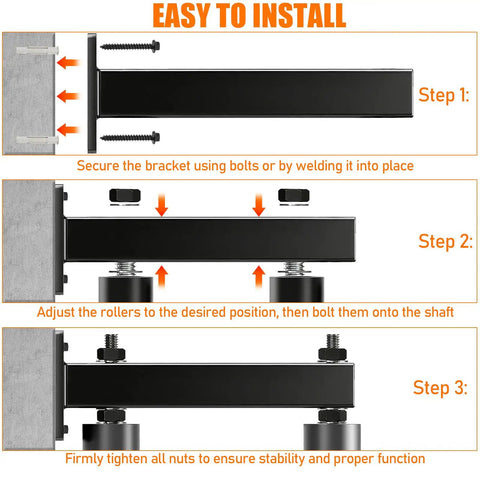 EASY TO INSTALL

Step 1:

Secure the bracket using bolts or by welding it into place

Step 2:

Adjust the rollers to the desired position, then bolt them onto the shaft

Step 3:

Firmly tighten all nuts to ensure stability and proper function