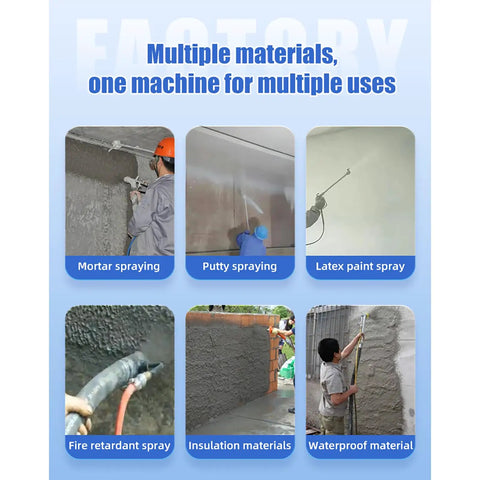 FACTORY

Multiple materials, one machine for multiple uses

Mortar spraying

Putty spraying

Latex paint spray

Fire retardant spray

Insulation materials

Waterproof material