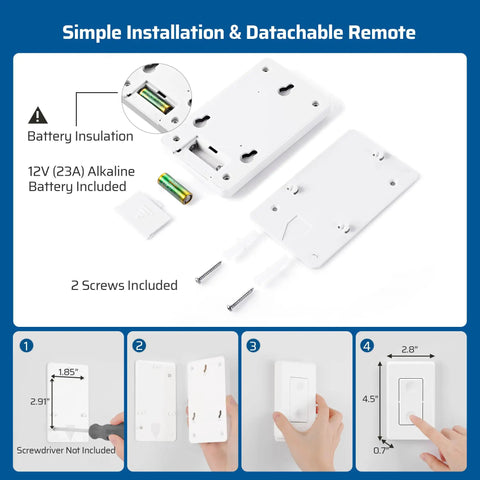 Simple Installation & Datachable Remote

Battery Insulation

12V (23A) Alkaline Battery Included

2 Screws Included

1

1.85"

2.91"

Screwdriver Not Included

2

3

4

2.8"

4.5"

0.7"