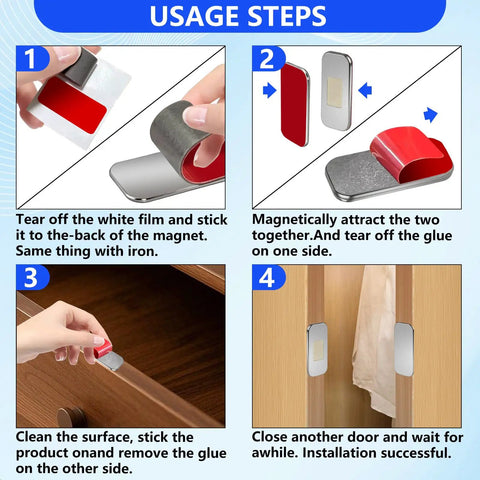 USAGE STEPS

1

Tear off the white film and stick it to the-back of the magnet. Same thing with iron.

2

Magnetically attract the two together.And tear off the glue on one side.

3

Clean the surface, stick the product onand remove the glue on the other side.

4

Close another door and wait for awhile. Installation successful.