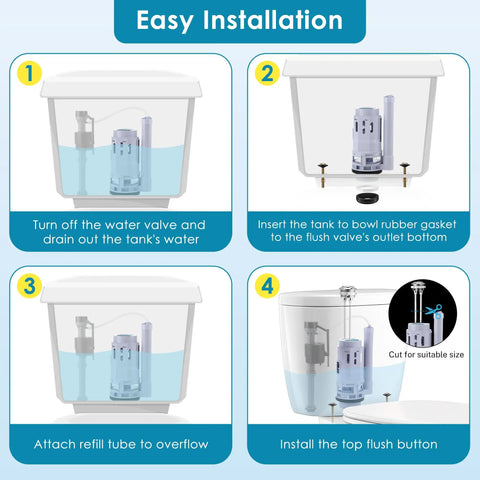 Easy Installation

1

Turn off the water valve and drain out the tank's water

2

Insert the tank to bowl rubber gasket to the flush valve's outlet bottom

3

Attach refill tube to overflow

4

Cut for suitable size

Install the top flush button