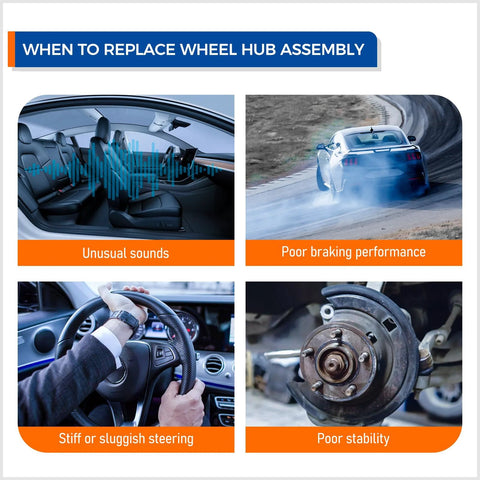 WHEN TO REPLACE WHEEL HUB ASSEMBLY

Unusual sounds

Poor braking performance

Stiff or sluggish steering

Poor stability