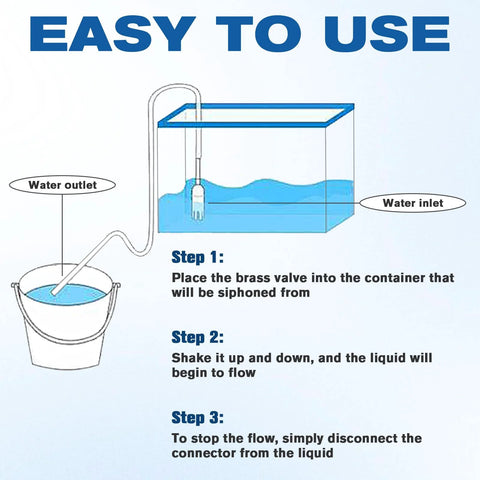 EASY TO USE

Water outlet

Water inlet

Step 1:
Place the brass valve into the container that will be siphoned from

Step 2:
Shake it up and down, and the liquid will begin to flow

Step 3:
To stop the flow, simply disconnect the connector from the liquid