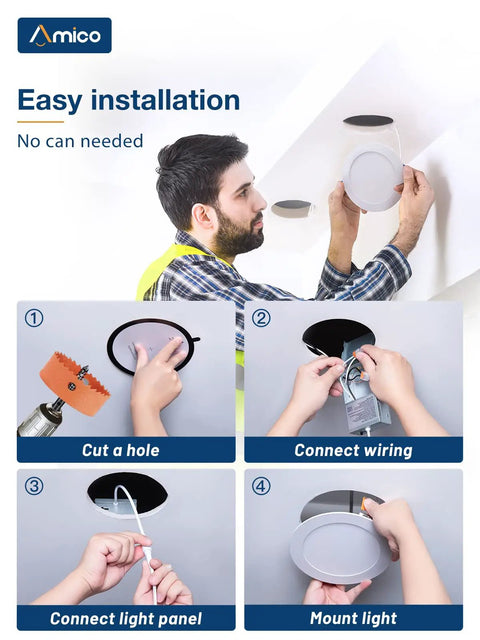 Amico

Easy installation

No can needed

①

Cut a hole

②

Connect wiring

③

Connect light panel

④

Mount light