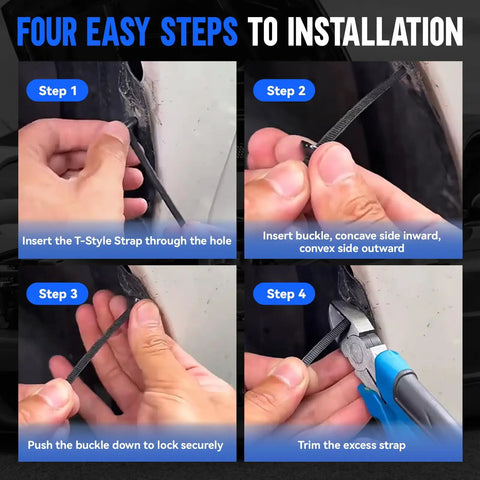 FOUR EASY STEPS TO INSTALLATION

Step 1

Insert the T-Style Strap through the hole

Step 2

Insert buckle, concave side inward, convex side outward

Step 3

Push the buckle down to lock securely

Step 4

Trim the excess strap