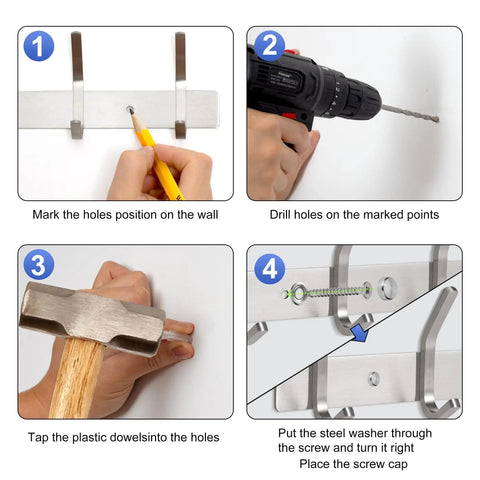 1

Mark the holes position on the wall

2

Drill holes on the marked points

3

Tap the plastic dowelsinto the holes

4

Put the steel washer through the screw and turn it right
Place the screw cap