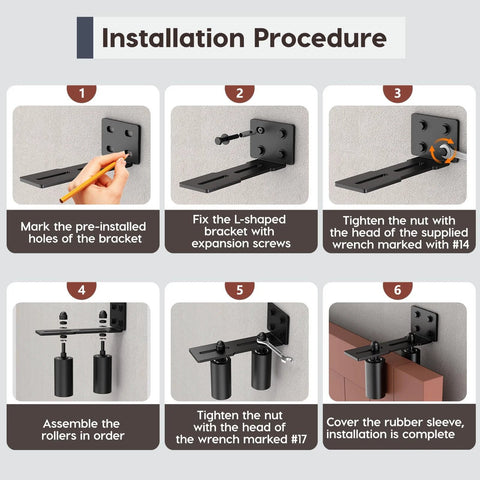 Installation Procedure

1

Mark the pre-installed holes of the bracket

2

Fix the L-shaped bracket with expansion screws

3

Tighten the nut with the head of the supplied wrench marked with #14

4

Assemble the rollers in order

5

Tighten the nut with the head of the wrench marked #17

6

Cover the rubber sleeve, installation is complete