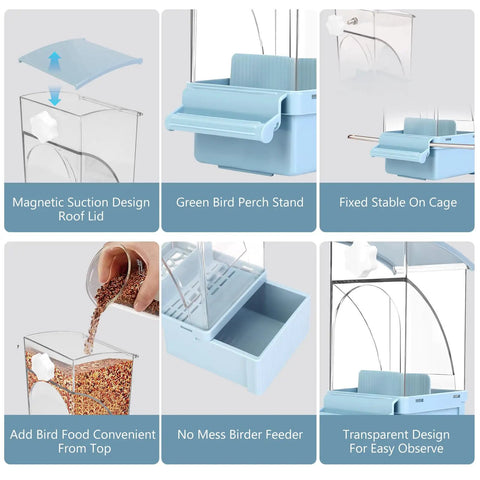 Magnetic Suction Design Roof Lid

Green Bird Perch Stand

Fixed Stable On Cage

Add Bird Food Convenient From Top

No Mess Birder Feeder

Transparent Design For Easy Observe