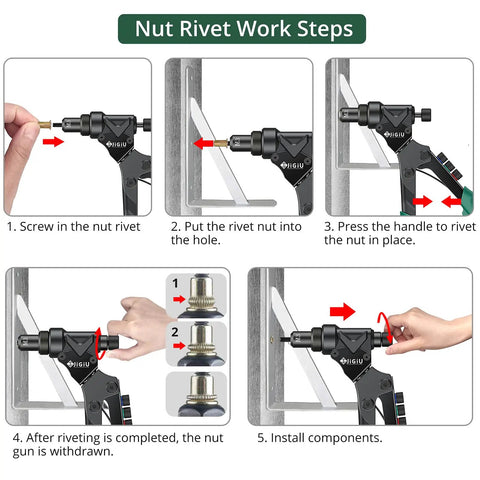 Nut Rivet Work Steps

JIGIU

1. Screw in the nut rivet

JIGIU

2. Put the rivet nut into the hole.

JIGIU

3. Press the handle to rivet the nut in place.

JIGIU

1

2

4. After riveting is completed, the nut gun is withdrawn.

JIGIU

5. Install components.