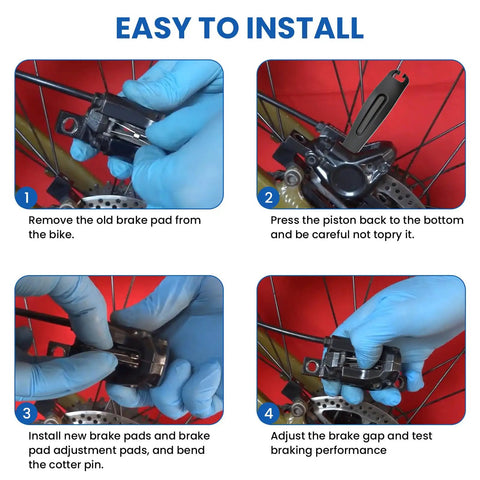 EASY TO INSTALL

1

Remove the old brake pad from the bike.

2

Press the piston back to the bottom and be careful not topry it.

3

Install new brake pads and brake pad adjustment pads, and bend the cotter pin.

4

Adjust the brake gap and test braking performance