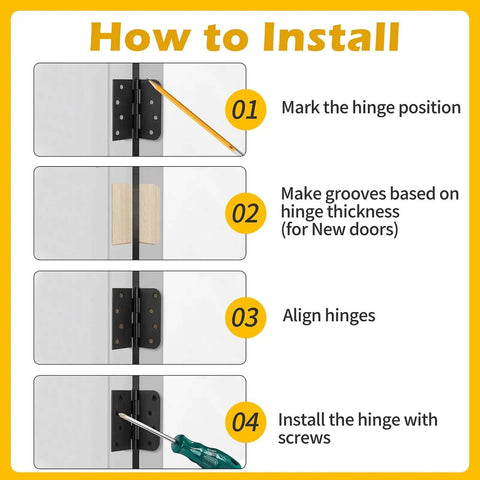 How to Install

01 Mark the hinge position

02 Make grooves based on hinge thickness (for New doors)

03 Align hinges

04 Install the hinge with screws