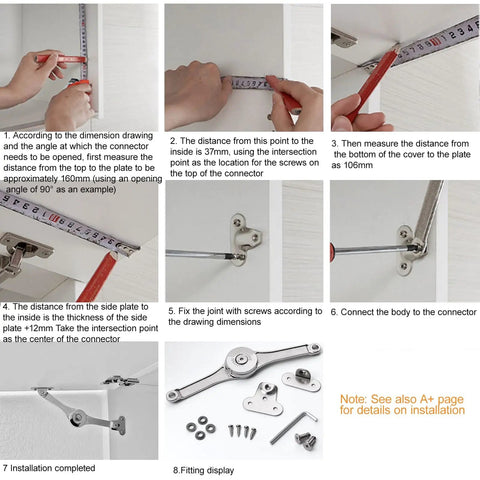 1. According to the dimension drawing and the angle at which the connector needs to be opened, first measure the distance from the top to the plate to be approximately 160mm (using an opening angle of 90° as an example)

2. The distance from this point to the inside is 37mm, using the intersection point as the location for the screws on the top of the connector

3. Then measure the distance from the bottom of the cover to the plate as 106mm

4. The distance from the side plate to the inside is the thickness of the side plate +12mm Take the intersection point as the center of the connector

5. Fix the joint with screws according to the drawing dimensions

6. Connect the body to the connector

7 Installation completed

8.Fitting display

Note: See also A+ page for details on installation