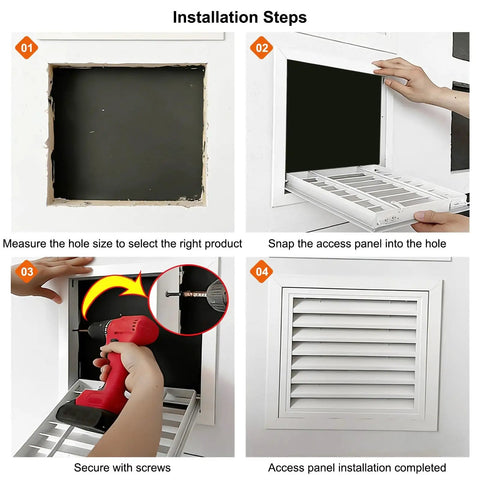 Installation Steps

01

Measure the hole size to select the right product

02

Snap the access panel into the hole

03

Secure with screws

04

Access panel installation completed