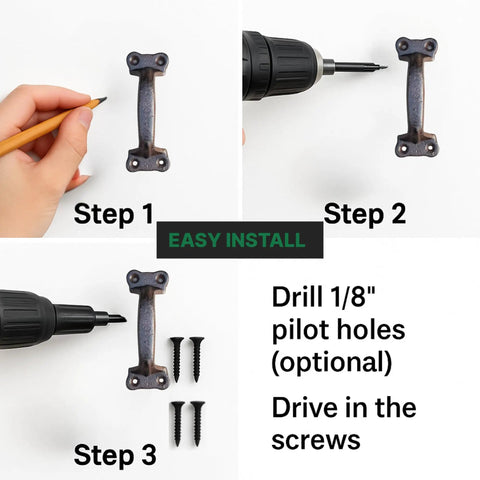 Step 1

Step 2

EASY INSTALL

Step 3

Drill 1/8" pilot holes (optional)

Drive in the screws