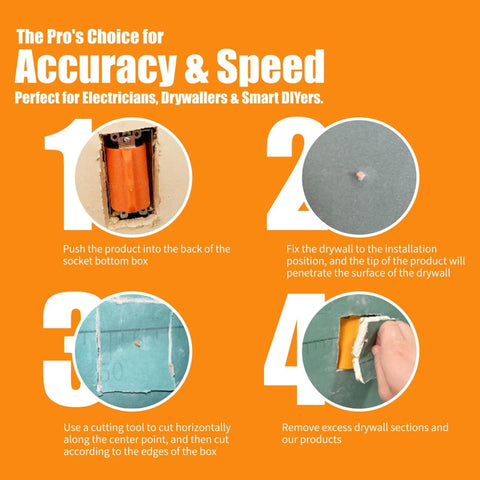 The Pro's Choice for
Accuracy & Speed
Perfect for Electricians, Drywallers & Smart DIYers.

1

Push the product into the back of the socket bottom box

2

Fix the drywall to the installation position, and the tip of the product will penetrate the surface of the drywall

3

Use a cutting tool to cut horizontally along the center point, and then cut according to the edges of the box

4

Remove excess drywall sections and our products