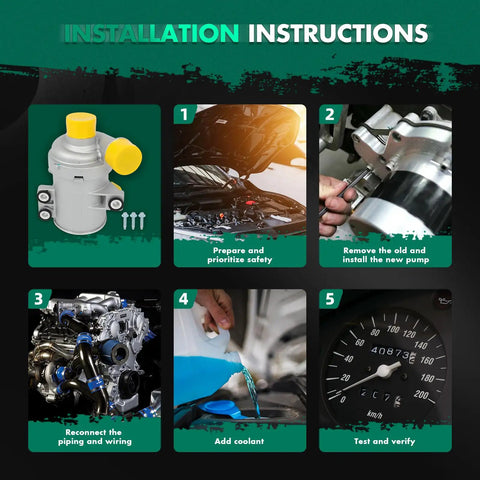 INSTALLATION INSTRUCTIONS

1
Prepare and prioritize safety

2
Remove the old and install the new pump

3
Reconnect the piping and wiring

4
Add coolant

5
0 20 40 60 80 100 120 140 160 180 200
40873
km/h
Test and verify