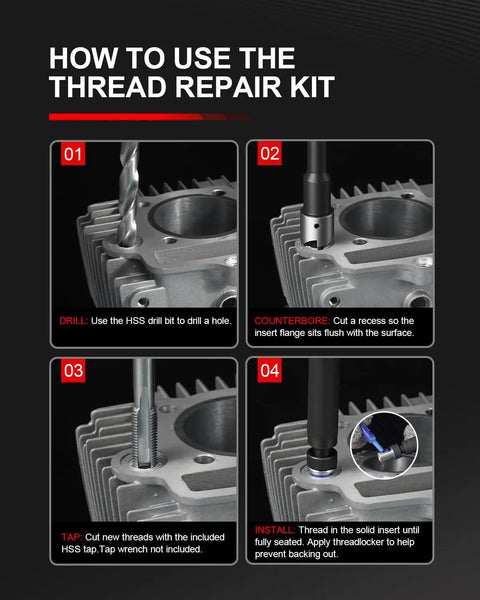 HOW TO USE THE THREAD REPAIR KIT

01

DRILL: Use the HSS drill bit to drill a hole.

02

COUNTERBORE: Cut a recess so the insert flange sits flush with the surface.

03

TAP: Cut new threads with the included HSS tap.Tap wrench not included.

04

INSTALL: Thread in the solid insert until fully seated. Apply threadlocker to help prevent backing out.