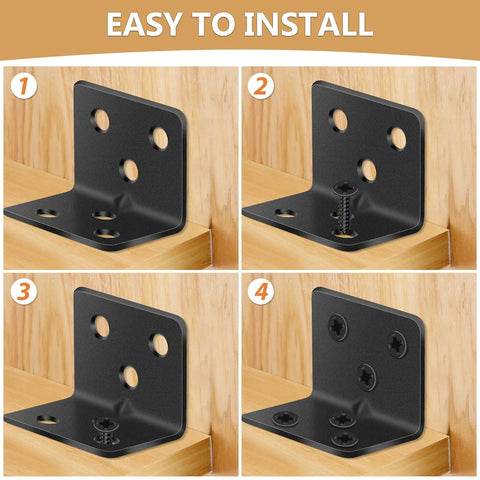 EASY TO INSTALL

1

2

3

4