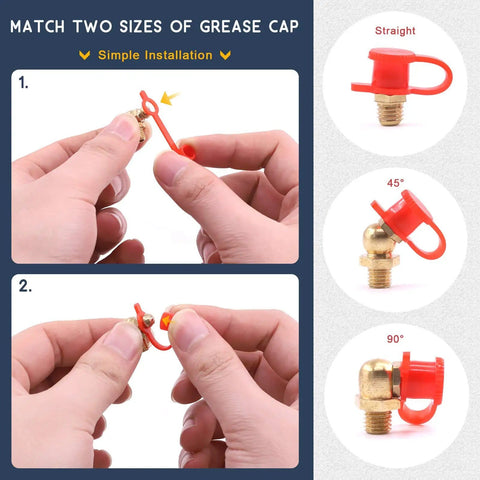 MATCH TWO SIZES OF GREASE CAP

Simple Installation

1.

2.

Straight

45°

90°