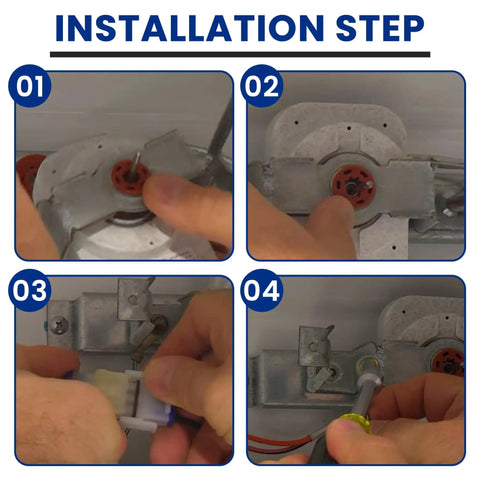 INSTALLATION STEP

01

02

03

04