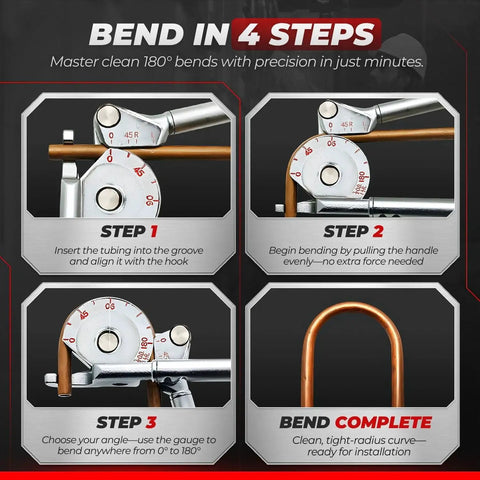 BEND IN 4 STEPS

Master clean 180° bends with precision in just minutes.

0 45 R

0 45 90

STEP 1

Insert the tubing into the groove and align it with the hook

0 45 R

0 45 90 180

STEP 2

Begin bending by pulling the handle evenly—no extra force needed

0 45 90 180

STEP 3

Choose your angle—use the gauge to bend anywhere from 0° to 180°

BEND COMPLETE

Clean, tight-radius curve—ready for installation