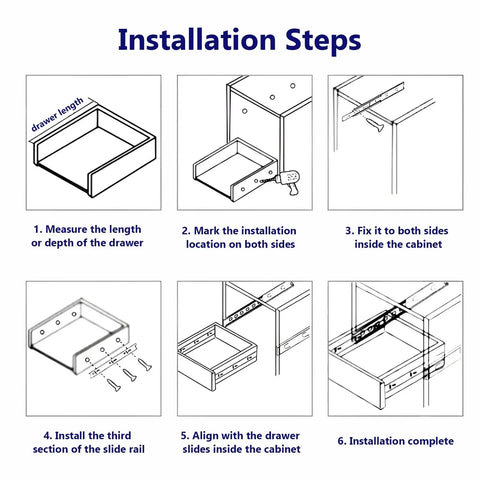 Installation Steps

drawer length

1. Measure the length or depth of the drawer

2. Mark the installation location on both sides

3. Fix it to both sides inside the cabinet

4. Install the third section of the slide rail

5. Align with the drawer slides inside the cabinet

6. Installation complete