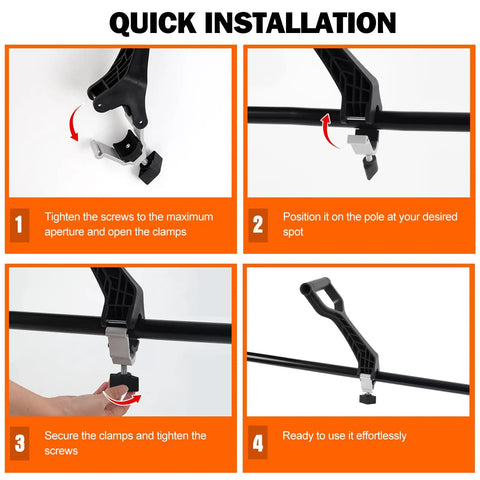 QUICK INSTALLATION

1 Tighten the screws to the maximum aperture and open the clamps

2 Position it on the pole at your desired spot

3 Secure the clamps and tighten the screws

4 Ready to use it effortlessly