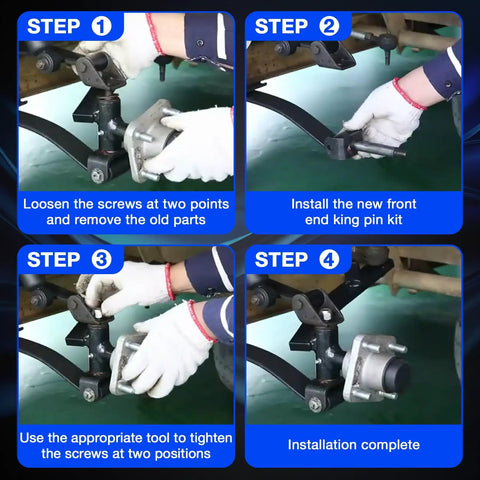 STEP 1

Loosen the screws at two points and remove the old parts

STEP 2

Install the new front end king pin kit

STEP 3

Use the appropriate tool to tighten the screws at two positions

STEP 4

Installation complete