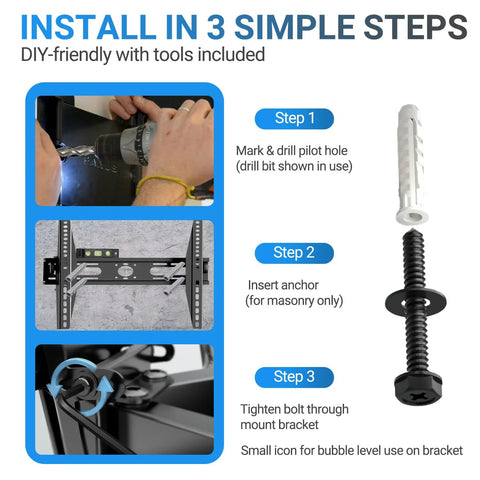 INSTALL IN 3 SIMPLE STEPS
DIY-friendly with tools included

Step 1
Mark & drill pilot hole (drill bit shown in use)

Step 2
Insert anchor (for masonry only)

Step 3
Tighten bolt through mount bracket

Small icon for bubble level use on bracket