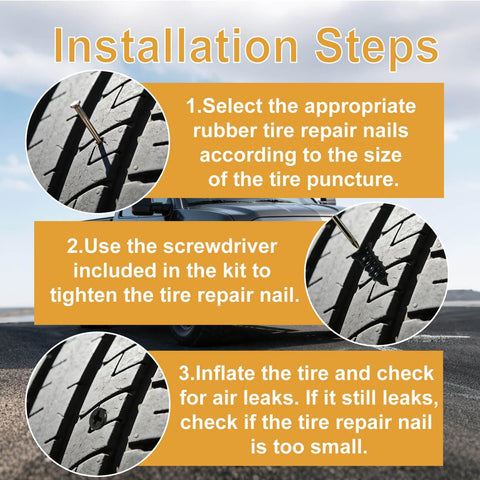 Installation Steps

1.Select the appropriate rubber tire repair nails according to the size of the tire puncture.

2.Use the screwdriver included in the kit to tighten the tire repair nail.

3.Inflate the tire and check for air leaks. If it still leaks, check if the tire repair nail is too small.