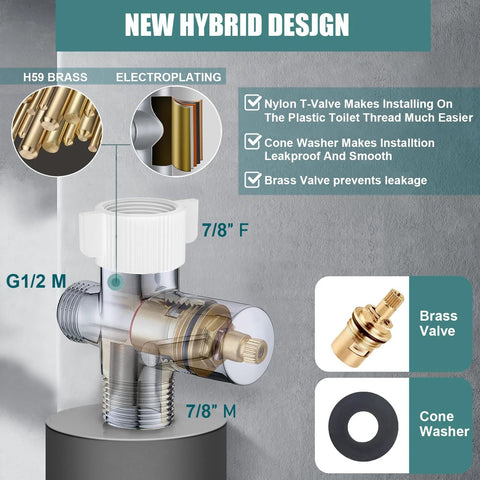 NEW HYBRID DESJGN

H59 BRASS

ELECTROPLATING

Nylon T-Valve Makes Installing On The Plastic Toilet Thread Much Easier

Cone Washer Makes Installtion Leakproof And Smooth

Brass Valve prevents leakage

7/8" F

G1/2 M

7/8" M

Brass Valve

Cone Washer