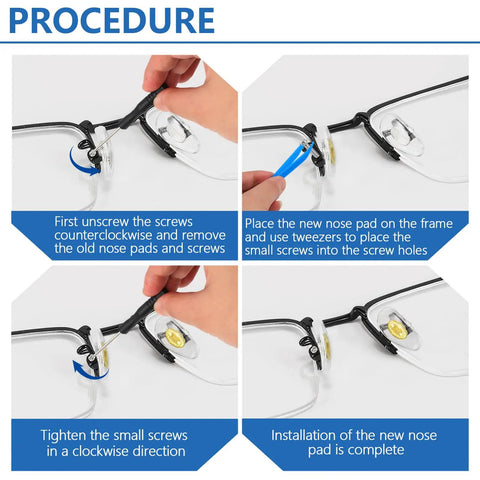 PROCEDURE

First unscrew the screws counterclockwise and remove the old nose pads and screws

Place the new nose pad on the frame and use tweezers to place the small screws into the screw holes

Tighten the small screws in a clockwise direction

Installation of the new nose pad is complete