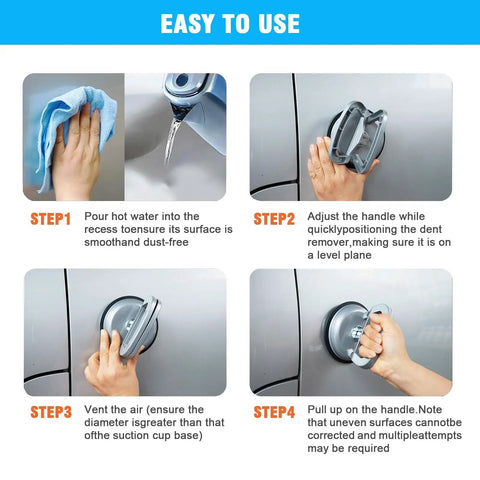 EASY TO USE

STEP1 Pour hot water into the recess toensure its surface is smoothand dust-free

STEP2 Adjust the handle while quicklypositioning the dent remover,making sure it is on a level plane

STEP3 Vent the air (ensure the diameter isgreater than that ofthe suction cup base)

STEP4 Pull up on the handle.Note that uneven surfaces cannotbe corrected and multipleattempts may be required