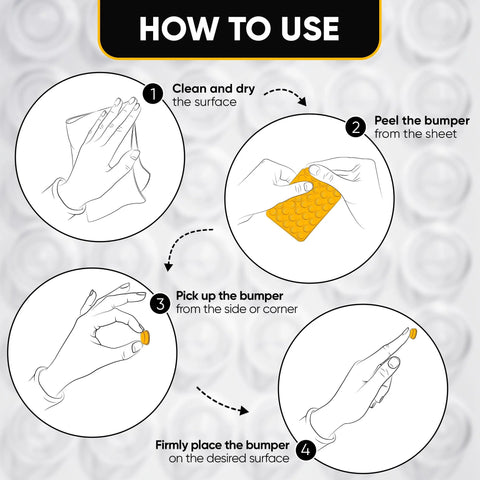 HOW TO USE

1 Clean and dry the surface

2 Peel the bumper from the sheet

3 Pick up the bumper from the side or corner

Firmly place the bumper on the desired surface 4