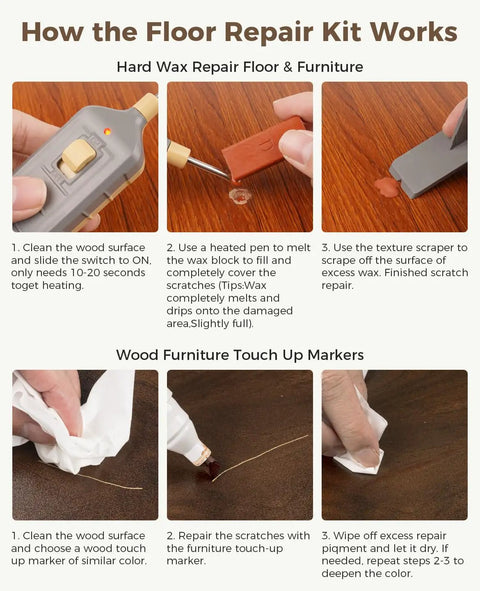 How the Floor Repair Kit Works

Hard Wax Repair Floor & Furniture

1. Clean the wood surface and slide the switch to ON, only needs 10-20 seconds toget heating.

2. Use a heated pen to melt the wax block to fill and completely cover the scratches (Tips:Wax completely melts and drips onto the damaged area,Slightly full).

3. Use the texture scraper to scrape off the surface of excess wax. Finished scratch repair.

Wood Furniture Touch Up Markers

1. Clean the wood surface and choose a wood touch up marker of similar color.

2. Repair the scratches with the furniture touch-up marker.

3. Wipe off excess repair piqment and let it dry. If needed, repeat steps 2-3 to deepen the color.