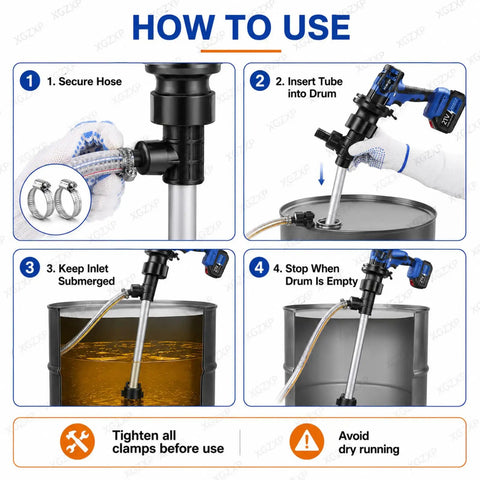 HOW TO USE

1 1. Secure Hose

2 2. Insert Tube into Drum

21V

3 3. Keep Inlet Submerged

4 4. Stop When Drum Is Empty

Tighten all clamps before use

Avoid dry running

XGZXP