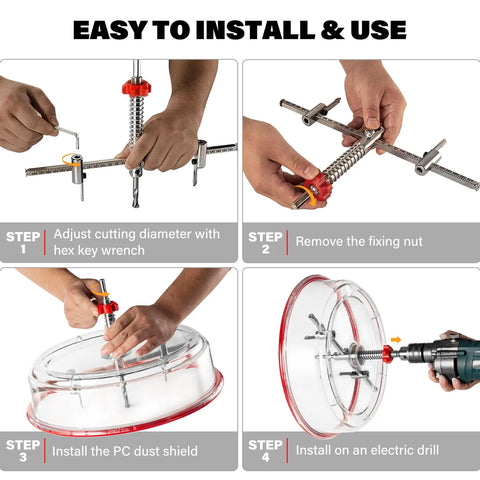 EASY TO INSTALL & USE

STEP 1 Adjust cutting diameter with hex key wrench

STEP 2 Remove the fixing nut

STEP 3 Install the PC dust shield

STEP 4 Install on an electric drill