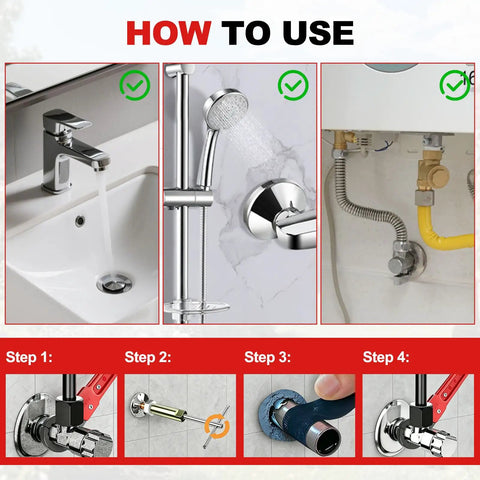 HOW TO USE

Step 1:

Step 2:

Step 3:

Step 4: