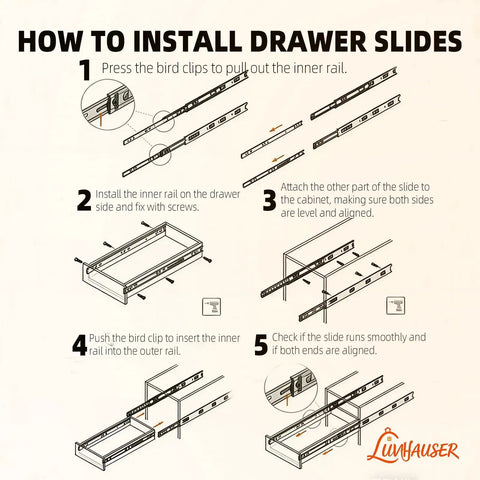 HOW TO INSTALL DRAWER SLIDES

1 Press the bird clips to pull out the inner rail.

2 Install the inner rail on the drawer side and fix with screws.

3 Attach the other part of the slide to the cabinet, making sure both sides are level and aligned.

4 Push the bird clip to insert the inner rail into the outer rail.

5 Check if the slide runs smoothly and if both ends are aligned.

LUMHAUSER