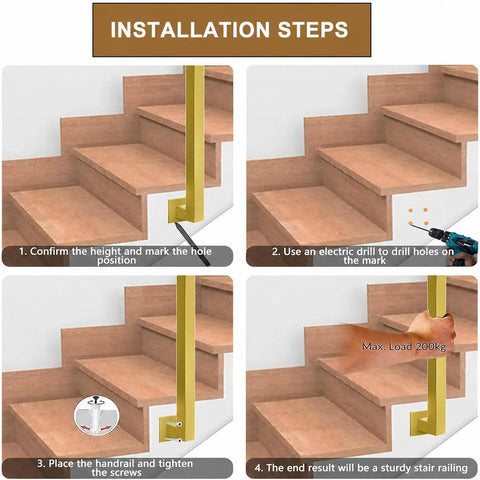 INSTALLATION STEPS

1. Confirm the height and mark the hole position

2. Use an electric drill to drill holes on the mark

3. Place the handrail and tighten the screws

Max. Load 200kg

4. The end result will be a sturdy stair railing