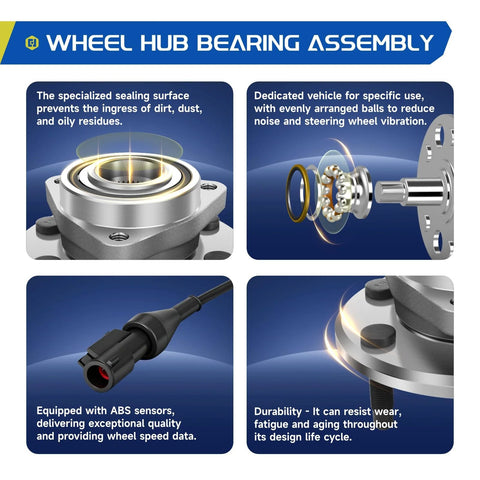 WHEEL HUB BEARING ASSEMBLY

The specialized sealing surface prevents the ingress of dirt, dust, and oily residues.

Dedicated vehicle for specific use, with evenly arranged balls to reduce noise and steering wheel vibration.

Equipped with ABS sensors, delivering exceptional quality and providing wheel speed data.

Durability - It can resist wear, fatigue and aging throughout its design life cycle.