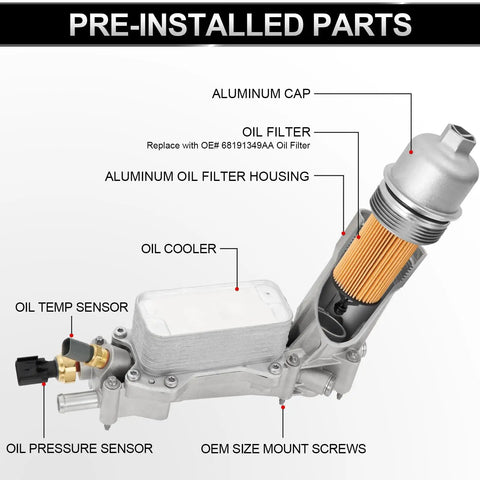 PRE-INSTALLED PARTS

ALUMINUM CAP

OIL FILTER
Replace with OE# 68191349AA Oil Filter

ALUMINUM OIL FILTER HOUSING

OIL COOLER

OIL TEMP SENSOR

OIL PRESSURE SENSOR

OEM SIZE MOUNT SCREWS