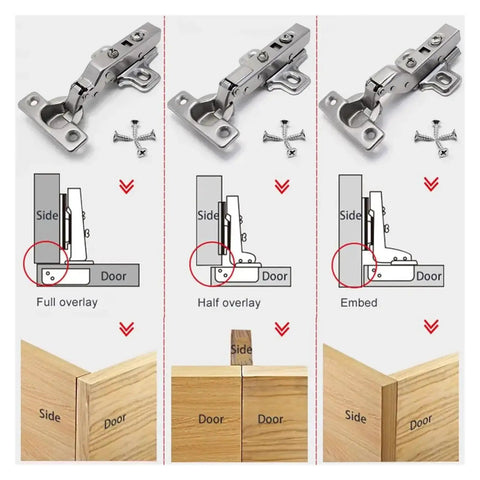 Side

Door

Full overlay

Side

Door

Side

Door

Half overlay

Side

Door

Door

Side

Door

Embed

Side

Door