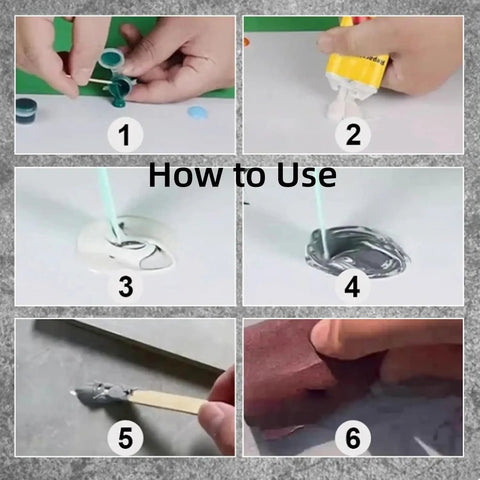 1

2

How to Use

3

4

5

6