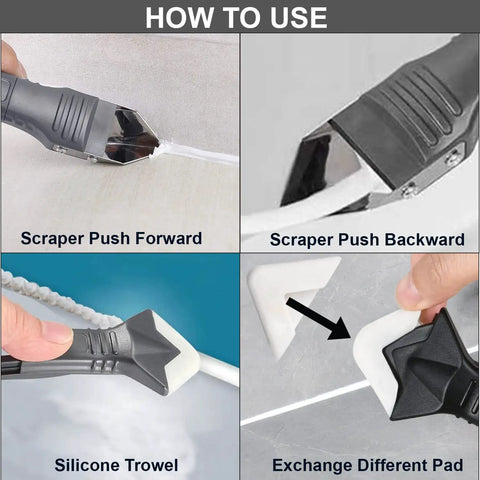 HOW TO USE

Scraper Push Forward

Scraper Push Backward

Silicone Trowel

Exchange Different Pad